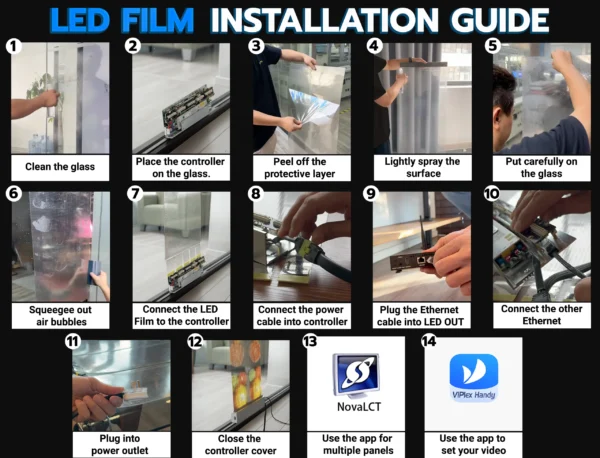 LED FILM INSTALLATION GUIDE

1
Clean the glass

2
Place the controller on the glass.

3
Peel off the protective layer

4
Lightly spray the surface

5
Put carefully on the glass

6
Squeegee out air bubbles

7
Connect the LED Film to the controller

8
Connect the power cable into controller

9
Plug the Ethernet cable into LED OUT

10
Connect the other Ethernet

11
Plug into power outlet

12
Close the controller cover

13
NovaLCT
Use the app for multiple panels

14
VIPlex Handy
Use the app to set your video