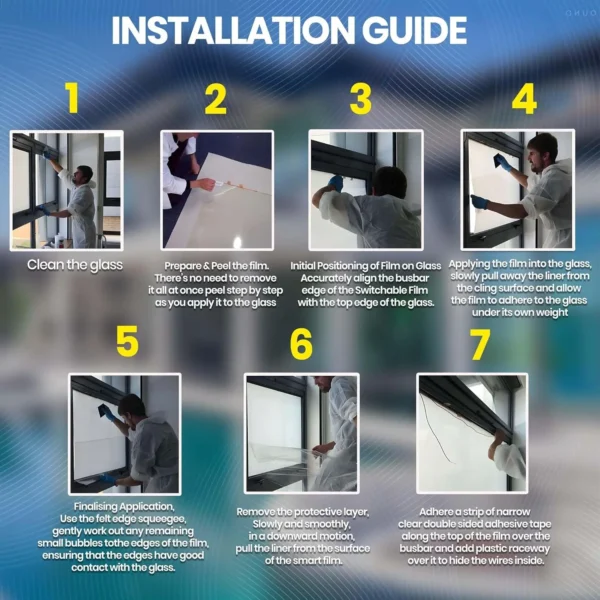 INSTALLATION GUIDE

1

Clean the glass

2

Prepare & Peel the film. There's no need to remove it all at once peel step by step as you apply it to the glass

3

Initial Positioning of Film on Glass Accurately align the busbar edge of the Switchable Film with the top edge of the glass.

4

Applying the film into the glass, slowly pull away the liner from the cling surface and allow the film to adhere to the glass under its own weight

5

Finalising Application, Use the felt edge squeegee, gently work out any remaining small bubbles tothe edges of the film, ensuring that the edges have good contact with the glass.

6

Remove the protective layer, Slowly and smoothly, in a downward motion, pull the liner from the surface of the smart film.

7

Adhere a strip of narrow clear double sided adhesive tape along the top of the film over the busbar and add plastic raceway over it to hide the wires inside.