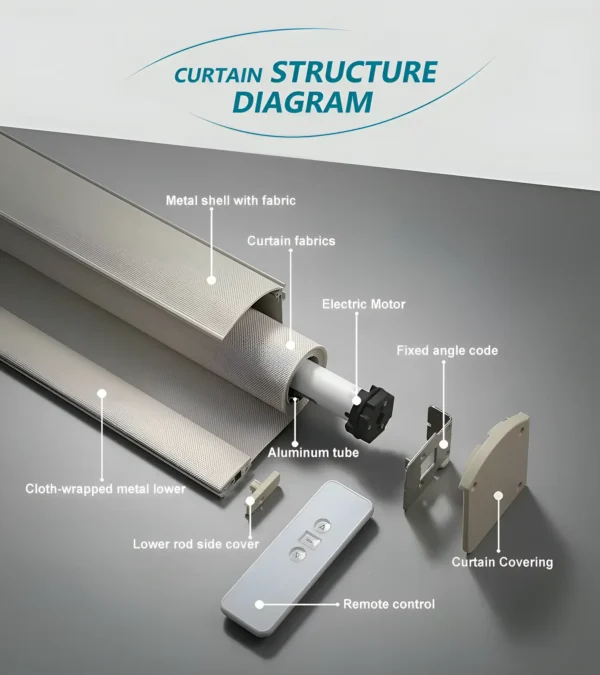 CURTAIN STRUCTURE DIAGRAM

Metal shell with fabric

Curtain fabrics

Electric Motor

Fixed angle code

Aluminum tube

Cloth-wrapped metal lower

Lower rod side cover

Curtain Covering

Remote control