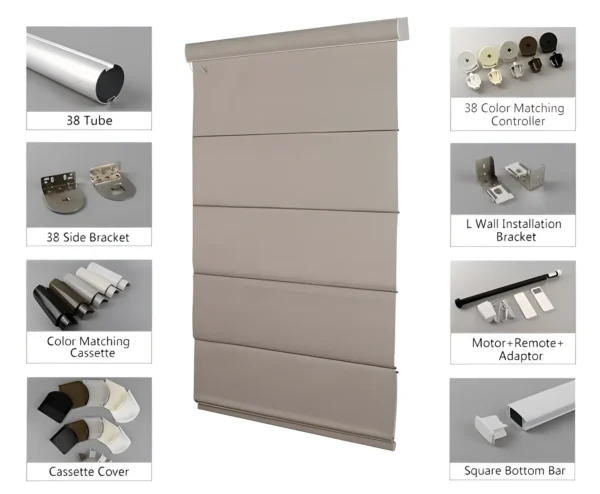 38 Tube

38 Side Bracket

Color Matching Cassette

Cassette Cover

38 Color Matching Controller

L Wall Installation Bracket

Motor+Remote+ Adaptor

Square Bottom Bar